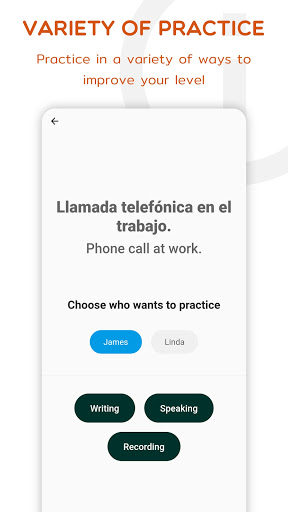 VARIETY OF PRACTICE

Practice in a variety of ways to improve your level

←

Llamada telefónica en el trabajo.

Phone call at work.

Choose who wants to practice

James

Linda

Writing

Speaking

Recording